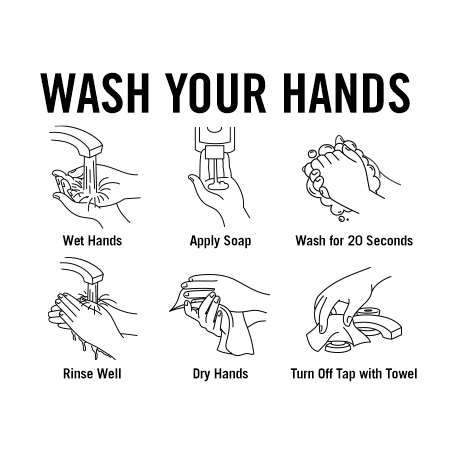 WASH YOUR HANDS

Wet Hands

Apply Soap

Wash for 20 Seconds

Rinse Well

Dry Hands

Turn Off Tap with Towel